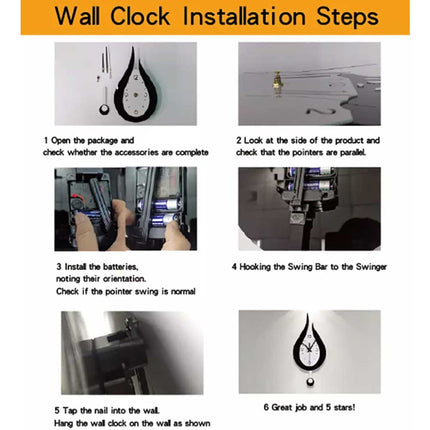 Wall Clock Installation Steps

1 Open the package and check whether the accessories are complete

2 Look at the side of the product and check that the pointers are parallel.

3 Install the batteries, noting their orientation. Check if the pointer swing is normal

4 Hooking the Swing Bar to the Swinger

5 Tap the nail into the wall. Hang the wall clock on the wall as shown

6 Great job and 5 stars!