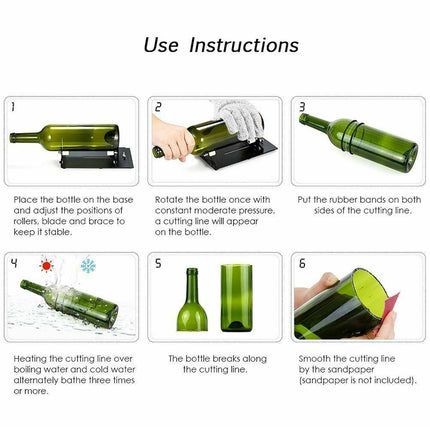 Use Instructions

1

Place the bottle on the base and adjust the positions of rollers, blade and brace to keep it stable.

2

Rotate the bottle once with constant moderate pressure, a cutting line will appear on the bottle.

3

Put the rubber bands on both sides of the cutting line.

4

Heating the cutting line over boiling water and cold water alternately bathe three times or more.

5

The bottle breaks along the cutting line.

6

Smooth the cutting line by the sandpaper (sandpaper is not included).