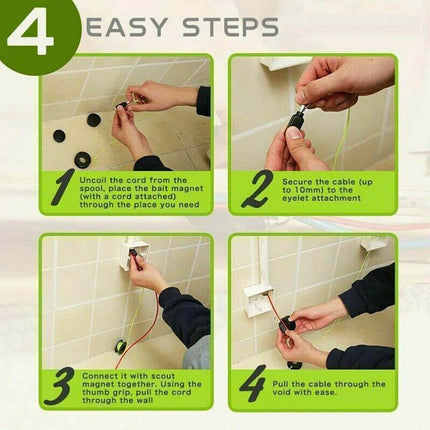 4 EASY STEPS

1 Uncoil the cord from the spool, place the bait magnet (with a cord attached) through the place you need

2 Secure the cable (up to 10mm) to the eyelet attachment

3 Connect it with scout magnet together. Using the thumb grip, pull the cord through the wall

4 Pull the cable through the void with ease.