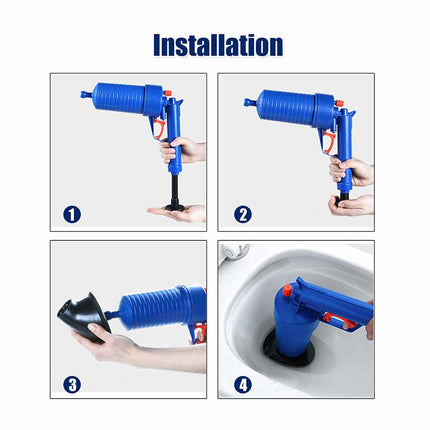 Installation

1

2

3

4