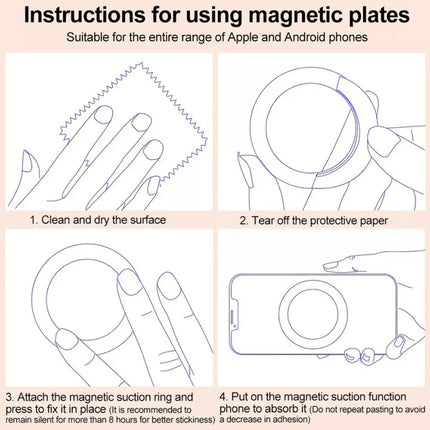 Instructions for using magnetic plates

Suitable for the entire range of Apple and Android phones

1. Clean and dry the surface

2. Tear off the protective paper

3. Attach the magnetic suction ring and press to fix it in place (It is recommended to remain silent for more than 8 hours for better stickiness)

4. Put on the magnetic suction function phone to absorb it (Do not repeat pasting to avoid a decrease in adhesion)