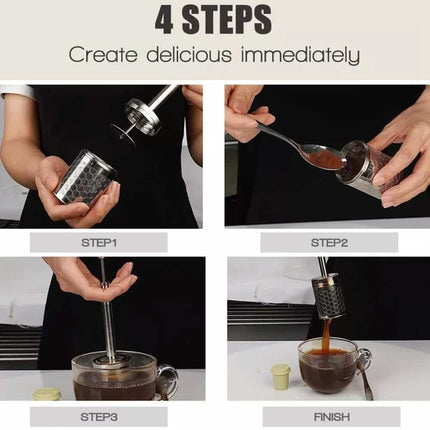 4 STEPS

Create delicious immediately

STEP1

STEP2

STEP3

FINISH