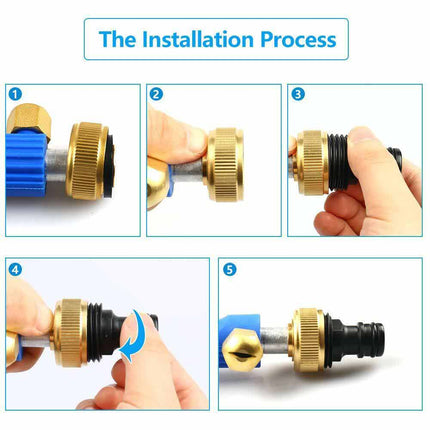 The Installation Process

1

2

3

4

5