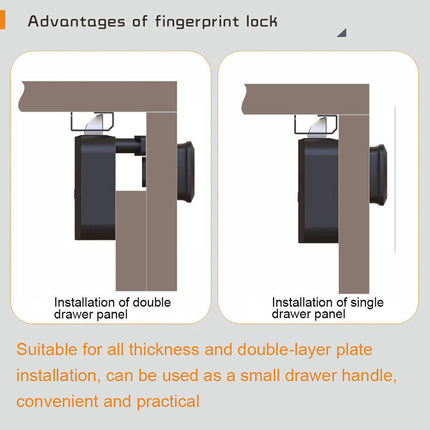 Advantages of fingerprint lock

Installation of double drawer panel

Installation of single drawer panel

Suitable for all thickness and double-layer plate installation, can be used as a small drawer handle, convenient and practical