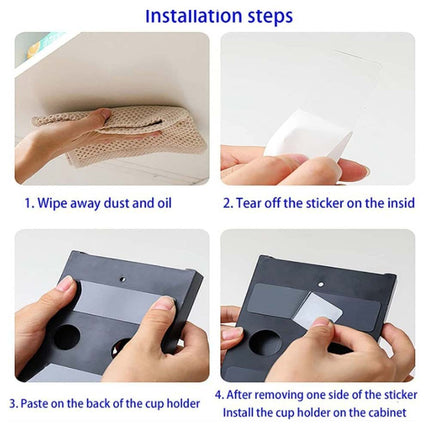 Installation steps

1. Wipe away dust and oil

2. Tear off the sticker on the insid

3. Paste on the back of the cup holder

4. After removing one side of the sticker
Install the cup holder on the cabinet